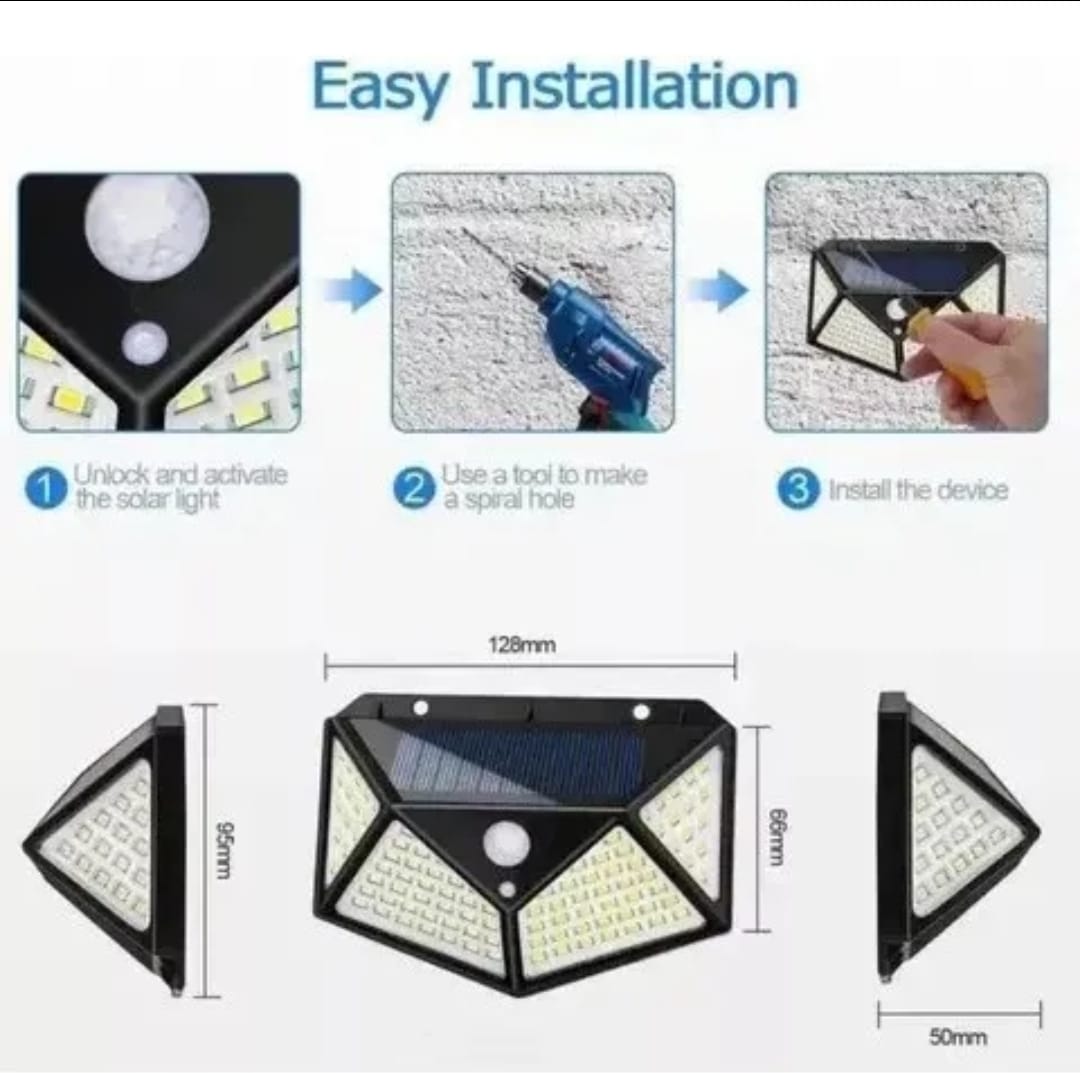 Easy Installation

1 Unlock and activate the solar light

2 Use a tool to make a spiral hole

3 Install the device

128mm

95mm

66mm

50mm